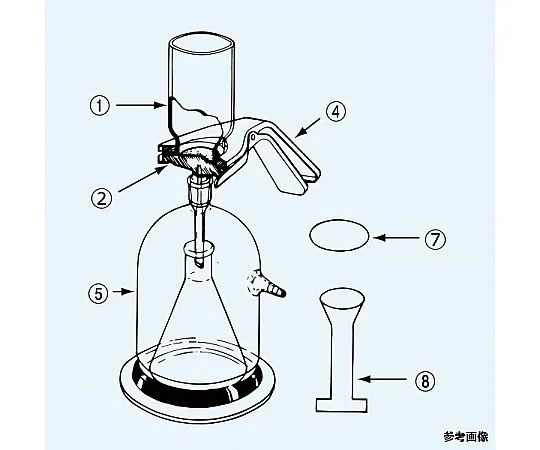 ①
④
②
⑦
⑤
⑧
参考画像