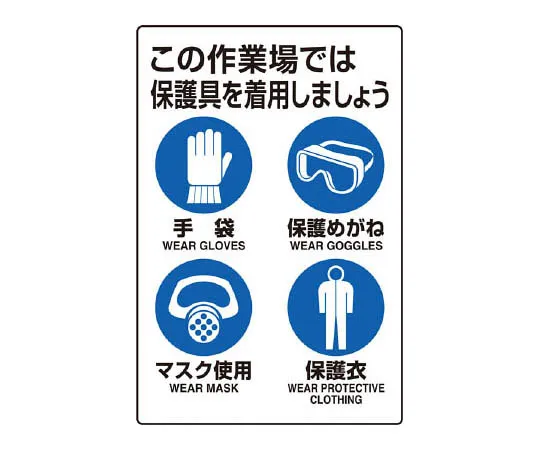 この作業場では
保護具を着用しましょう

手　袋
WEAR GLOVES

保護めがね
WEAR GOGGLES

マスク使用
WEAR MASK

保護衣
WEAR PROTECTIVE CLOTHING