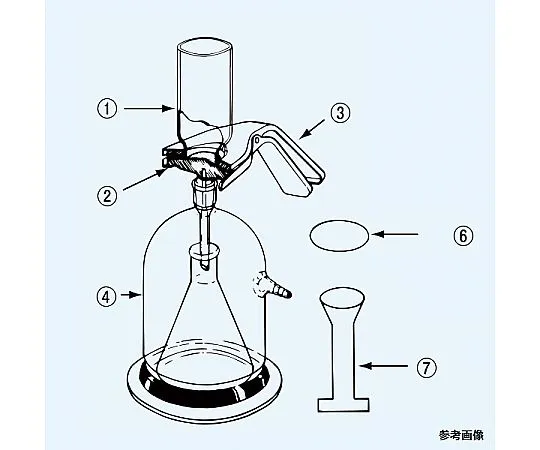 ①
③
②
⑥
④
⑦
参考画像