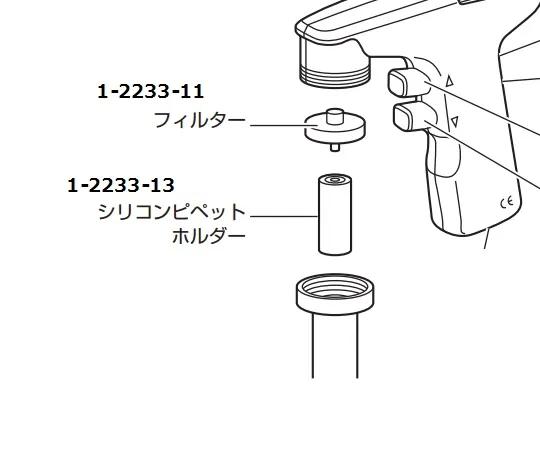 1-2233-11
フィルター

1-2233-13
シリコンピペット
ホルダー

CE