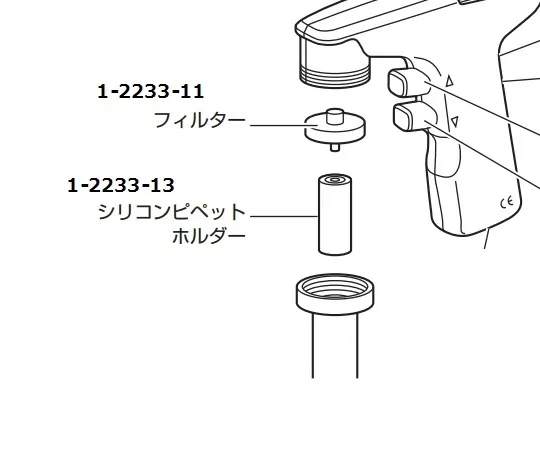 1-2233-11
フィルター

1-2233-13
シリコンピペット
ホルダー

CE