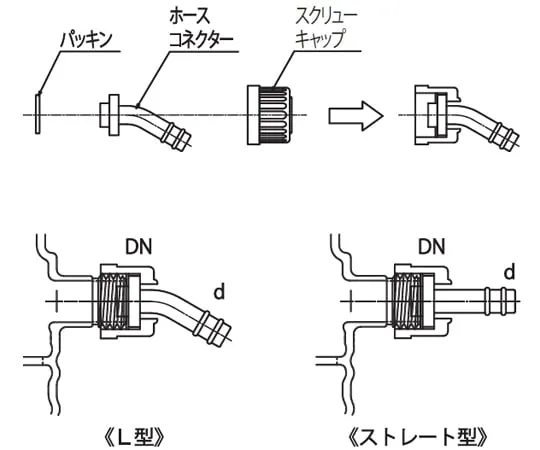 パッキン

ホース
コネクター

スクリュー
キャップ

DN

d

DN

d

《L型》

《ストレート型》